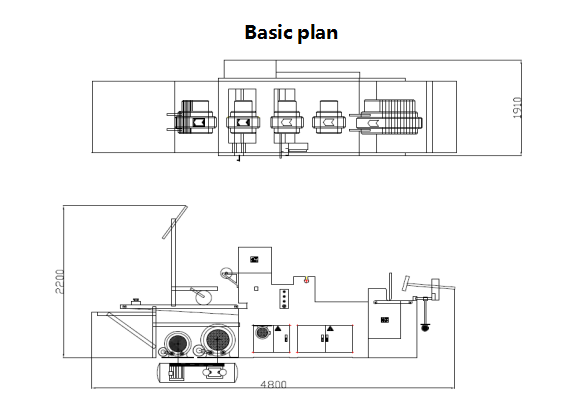 Basic plan

1910

2200

4800